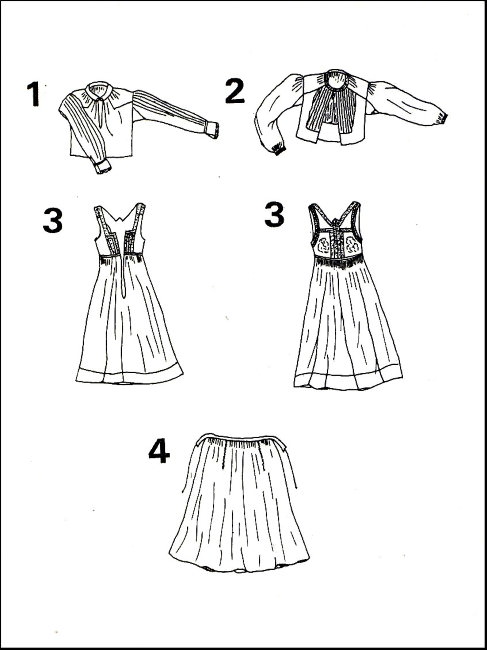 1

2

3

3

4